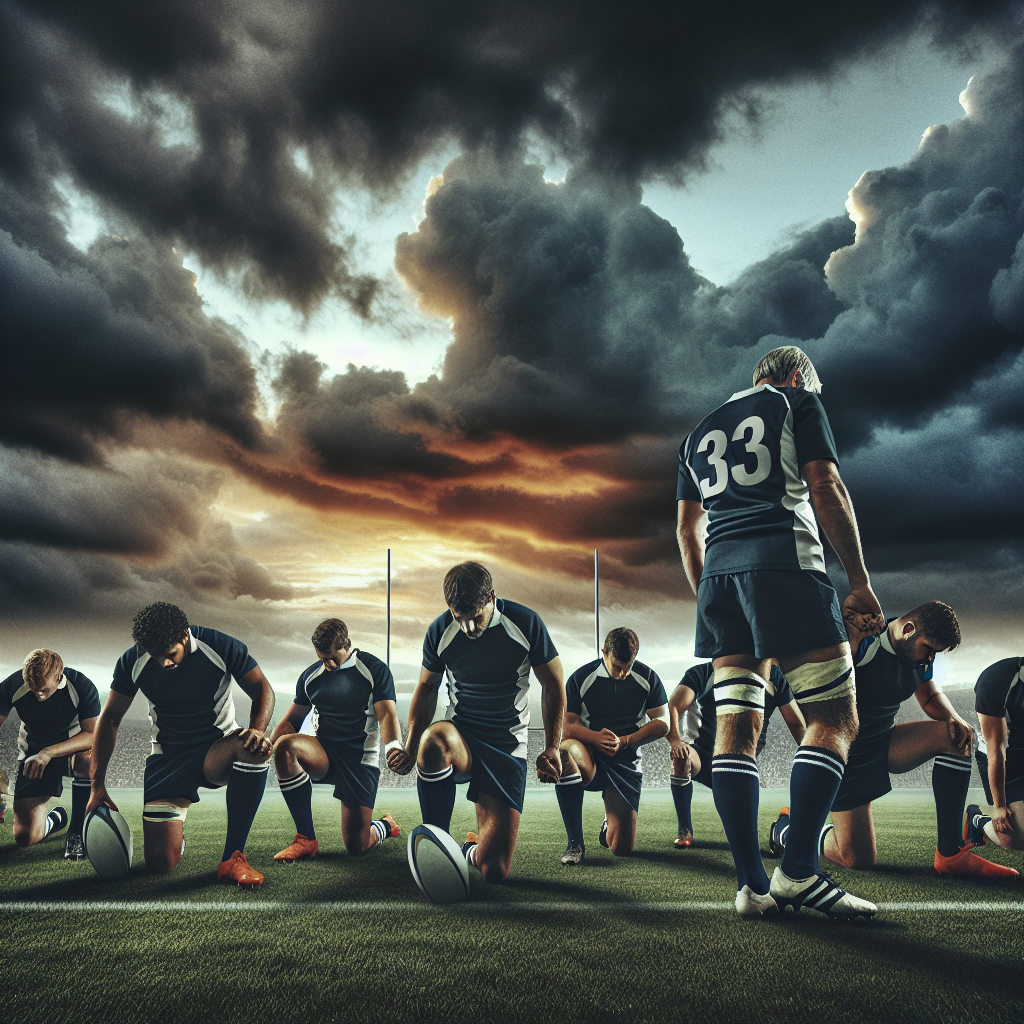 33